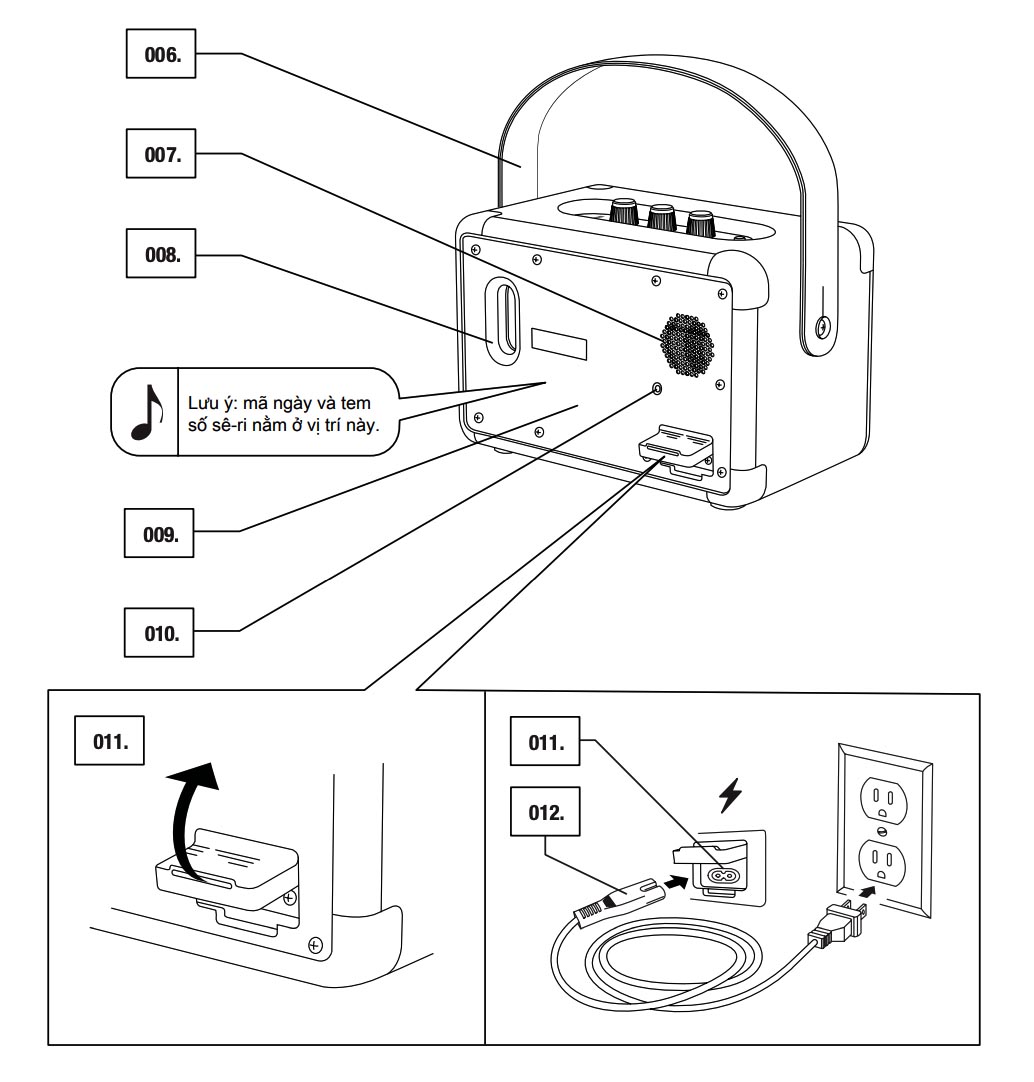 006.

007.

008.

Lưu ý: mã ngày và tem số sê-ri nằm ở vị trí này.

009.

010.

011.

011.

012.